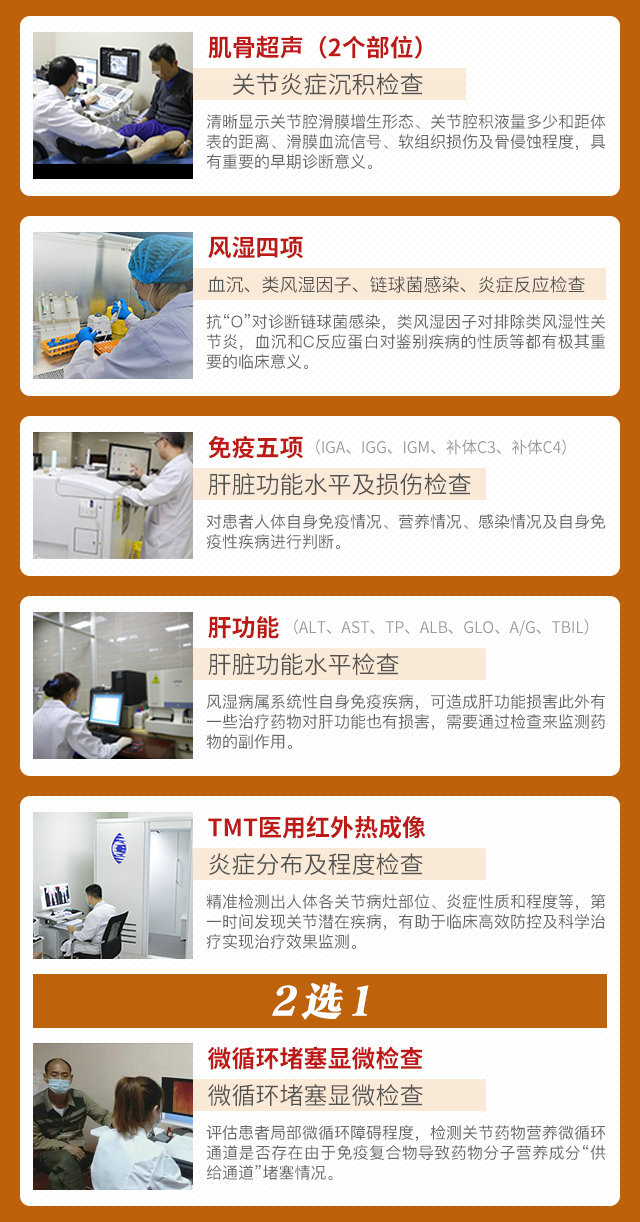 肌骨超声（2个部位）

关节炎症沉积检查

清晰显示关节腔滑膜增生形态、关节腔积液量多少和距体表的距离、滑膜血流信号、软组织损伤及骨侵蚀程度，具有重要的早期诊断意义。

风湿四项

血沉、类风湿因子、链球菌感染、炎症反应检查

抗“O”对诊断链球菌感染，类风湿因子对排除类风湿性关节炎，血沉和C反应蛋白对鉴别疾病的性质等都有极其重要的临床意义。

免疫五项（IGA、IGG、IGM、补体C3、补体C4）

肝脏功能水平及损伤检查

对患者人体自身免疫情况、营养情况、感染情况及自身免疫性疾病进行判断。

肝功能（ALT、AST、TP、ALB、GLO、A/G、TBIL）

肝脏功能水平检查

风湿病属系统性自身免疫疾病，可造成肝功能损害此外有一些治疗药物对肝功能也有损害，需要通过检查来监测药物的副作用。

TMT医用红外热成像

炎症分布及程度检查

精准检测出人体各关节病灶部位、炎症性质和程度等，第一时间发现关节潜在疾病，有助于临床高效防控及科学治疗实现治疗效果监测。

2选1

微循环堵塞显微检查

微循环堵塞显微检查

评估患者局部微循环障碍程度，检测关节药物营养微循环通道是否存在由于免疫复合物导致药物分子营养成分“供给通道”堵塞情况。